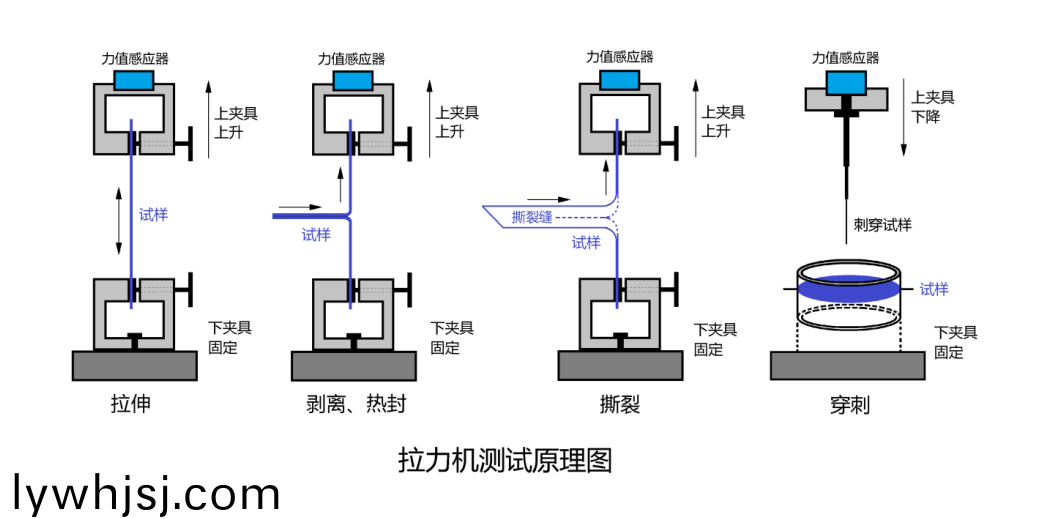 力值感应器

上夹具
上升

试样

下夹具
固定

拉伸

力值感应器

上夹具
上升

试样

下夹具
固定

剥离、热封

力值感应器

上夹具
上升

撕裂缝

试样

下夹具
固定

撕裂

力值感应器

上夹具
下降

刺穿试样

试样

下夹具
固定

穿刺

拉力机测试原理图

lywhjsj.com